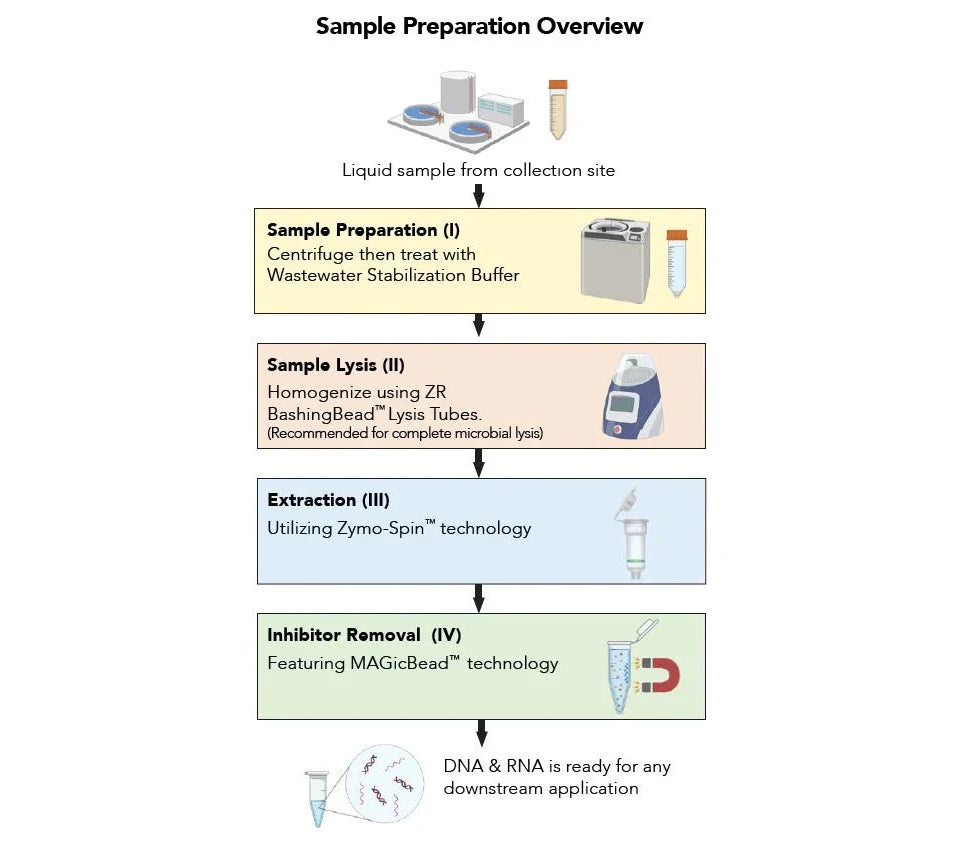 Sample Preparation Overview

Liquid sample from collection site

Sample Preparation (I)
Centrifuge then treat with Wastewater Stabilization Buffer

Sample Lysis (II)
Homogenize using ZR BashingBead™ Lysis Tubes.
(Recommended for complete microbial lysis)

Extraction (III)
Utilizing Zymo-Spin™ technology

Inhibitor Removal (IV)
Featuring MAGicBead™ technology

DNA & RNA is ready for any downstream application